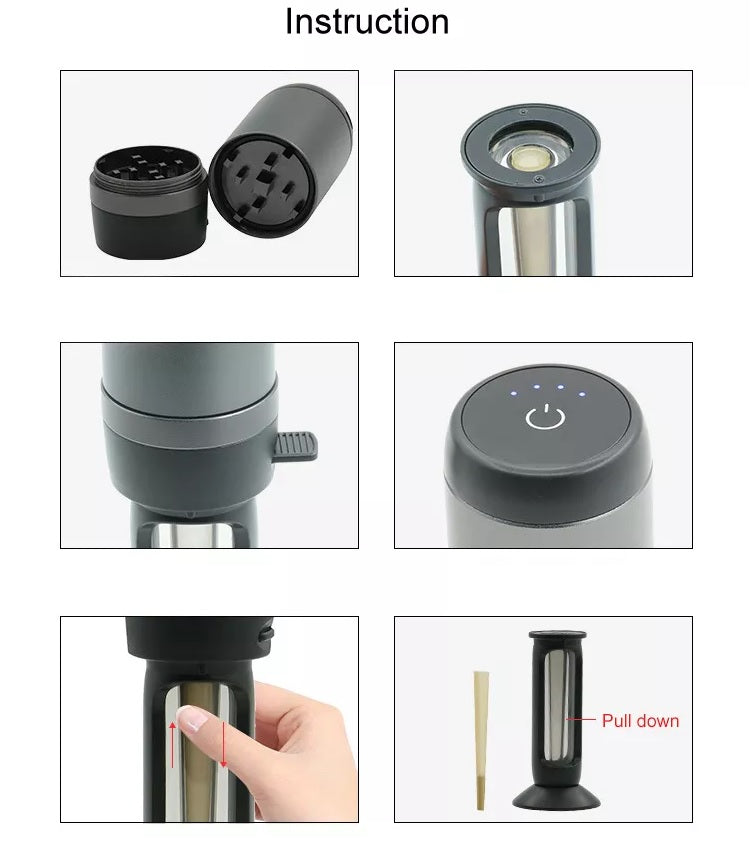 Instruction

Pull down